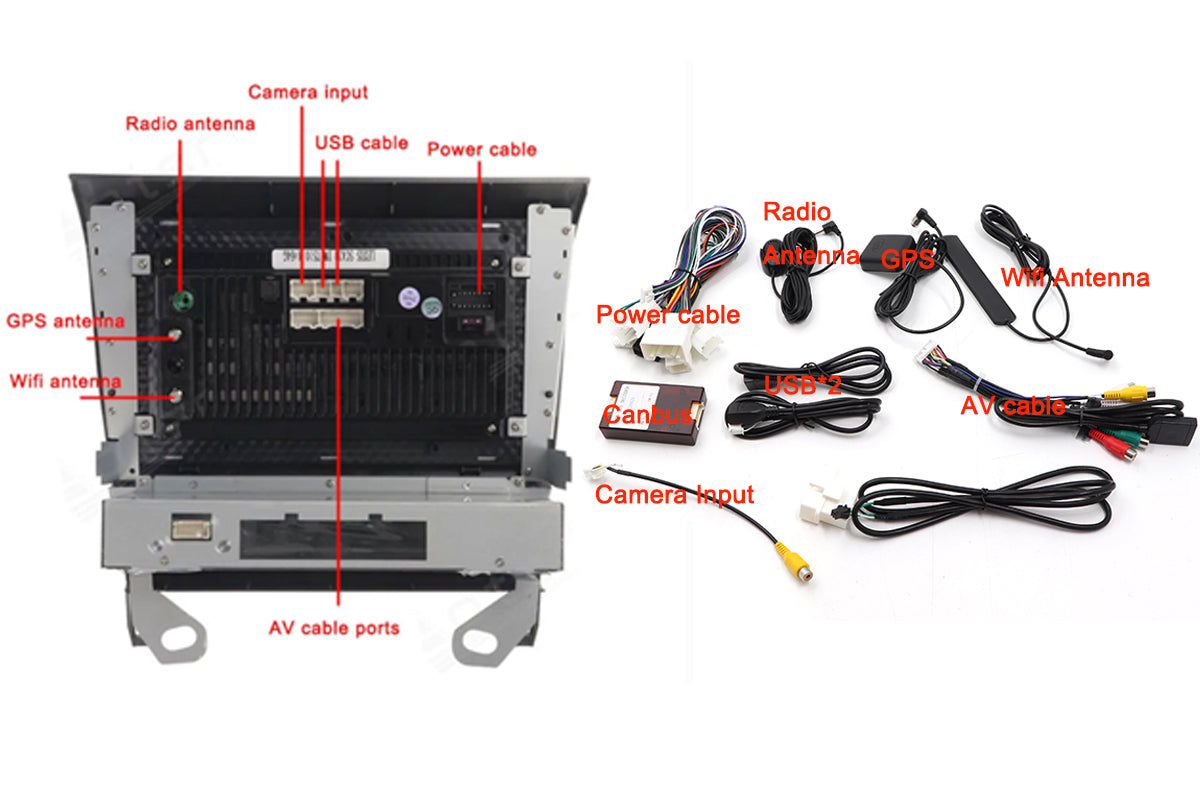 Camera input

Radio antenna

USB cable

Power cable

GPS antenna

Wifi antenna

AV cable ports

Radio Antenna

GPS

Wifi Antenna

Power cable

USB*2

Canbus

AV cable

Camera Input